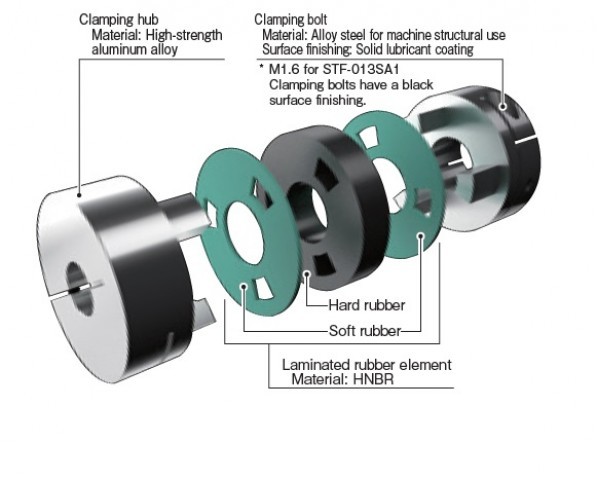 Clamping hub
Material: High-strength aluminum alloy

Clamping bolt
Material: Alloy steel for machine structural use
Surface finishing: Solid lubricant coating

* M1.6 for STF-013SA1
Clamping bolts have a black surface finishing.

Hard rubber

Soft rubber

Laminated rubber element
Material: HNBR