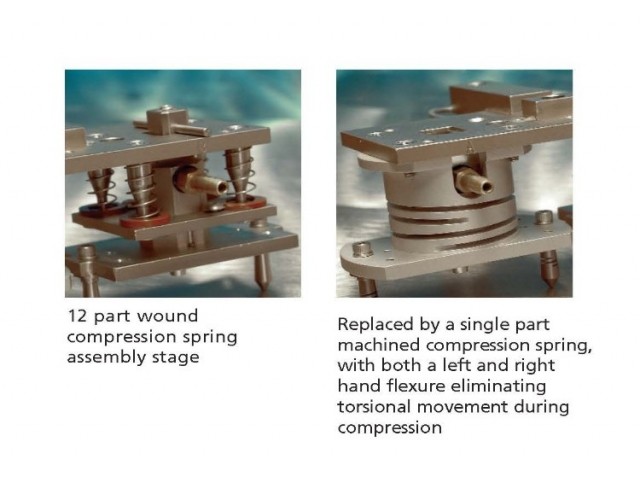 12 part wound compression spring assembly stage

Replaced by a single part machined compression spring, with both a left and right hand flexure eliminating torsional movement during compression